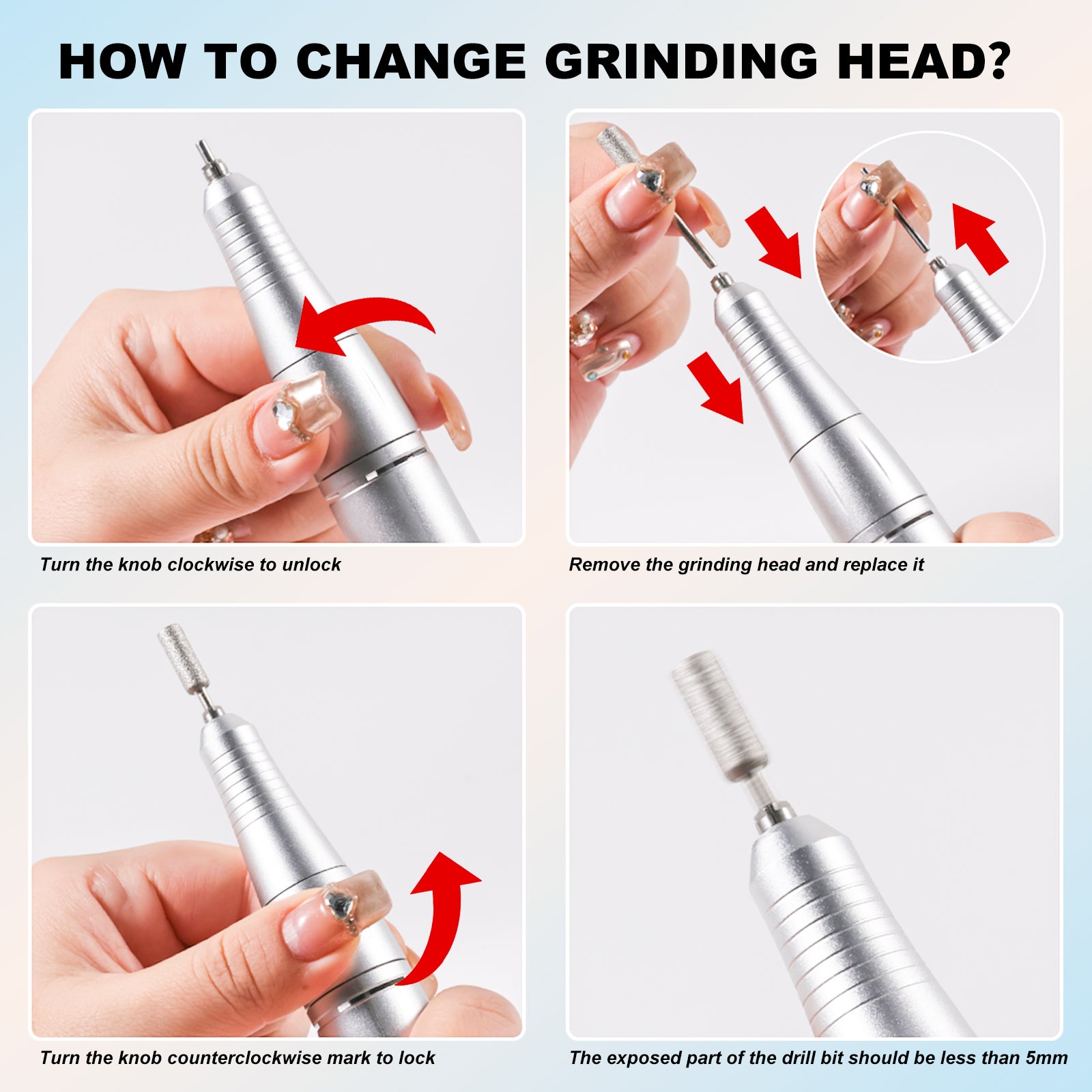 HOW TO CHANGE GRINDING HEAD?

Turn the knob clockwise to unlock

Remove the grinding head and replace it

Turn the knob counterclockwise mark to lock

The exposed part of the drill bit should be less than 5mm